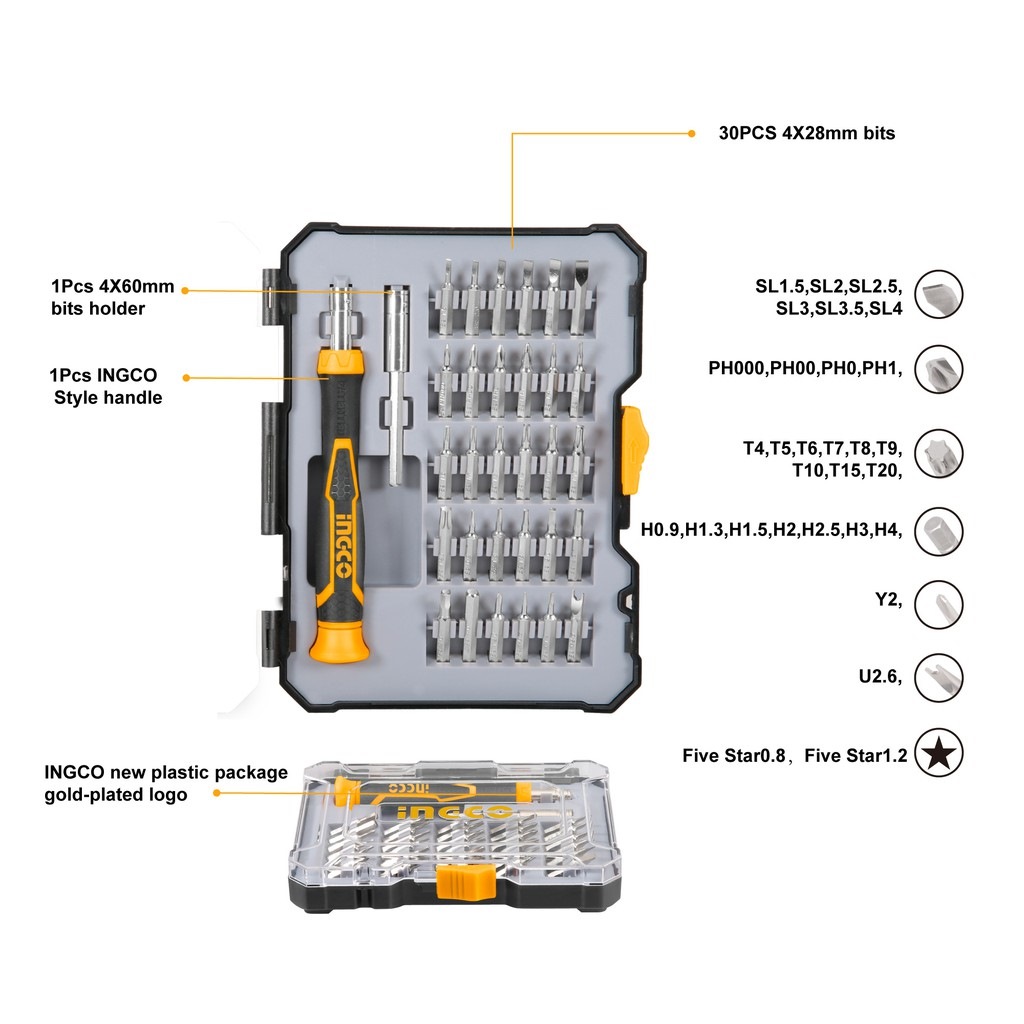 30PCS 4X28mm bits

1Pcs 4X60mm bits holder

1Pcs INGCO Style handle

INGCO

SL1.5,SL2,SL2.5, SL3,SL3.5,SL4

PH000,PH00,PH0,PH1,

T4,T5,T6,T7,T8,T9, T10,T15,T20,

H0.9,H1.3,H1.5,H2,H2.5,H3,H4,

Y2,

U2.6,

Five Star0.8、Five Star1.2

INGCO new plastic package gold-plated logo

INGCO